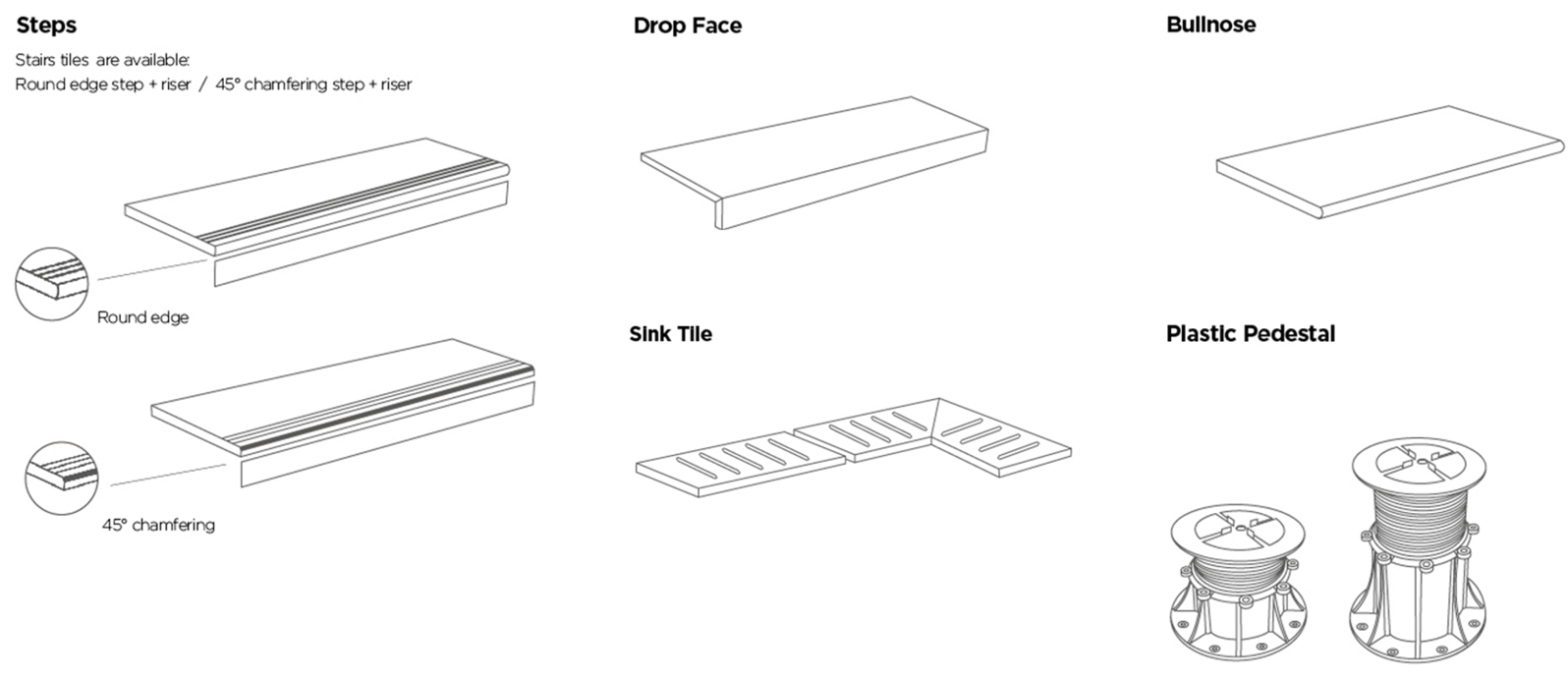 Steps

Stairs tiles are available:
Round edge step + riser / 45° chamfering step + riser

Round edge

45° chamfering

Drop Face

Sink Tile

Bullnose

Plastic Pedestal